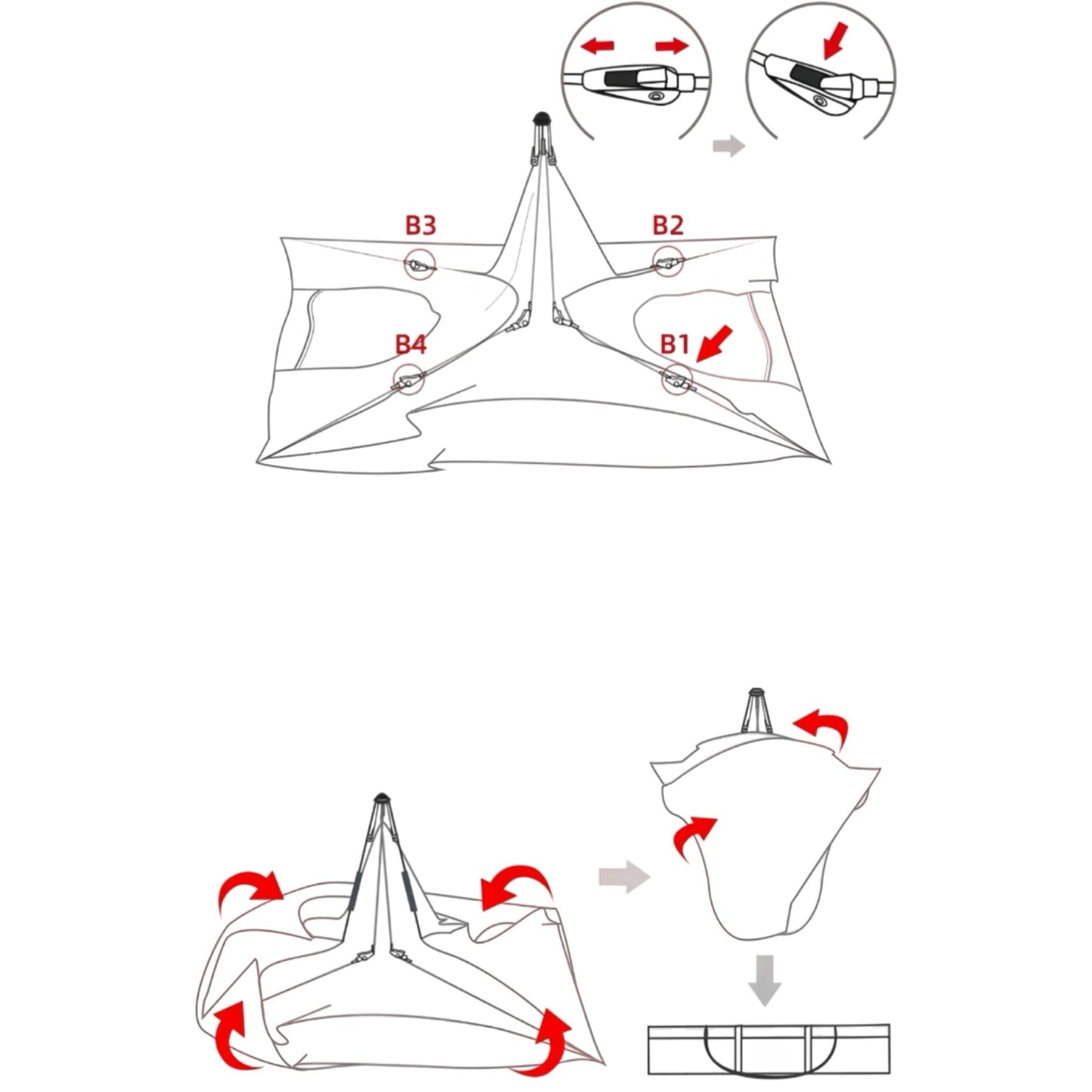 B3
B2
B4
B1